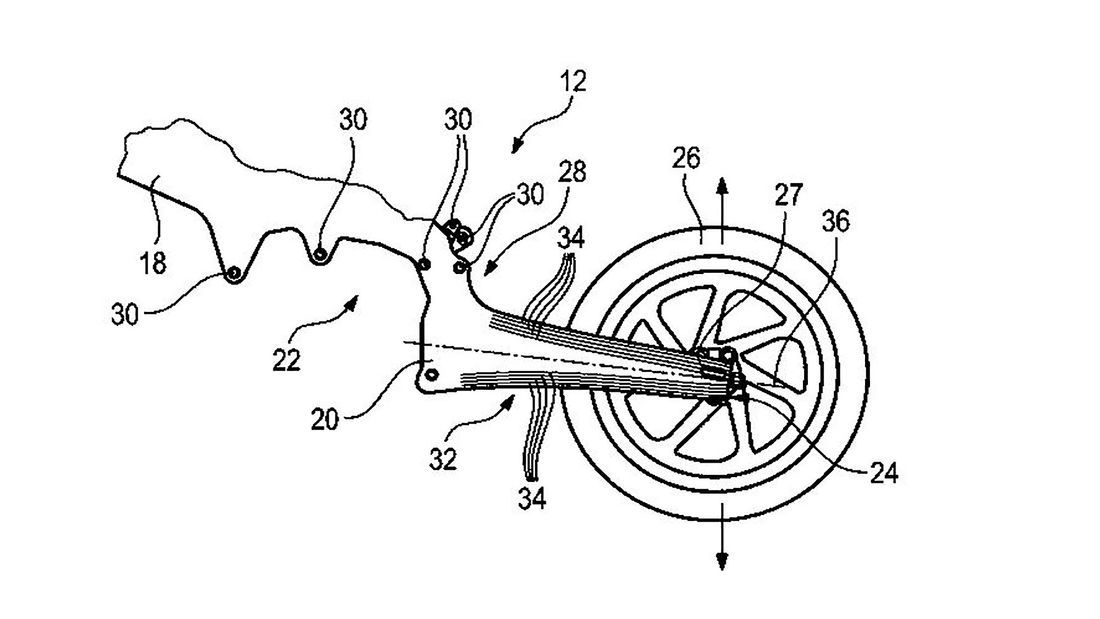 12
30
30
30
28
26
27
36
34
18
30
22
20
32
34
24